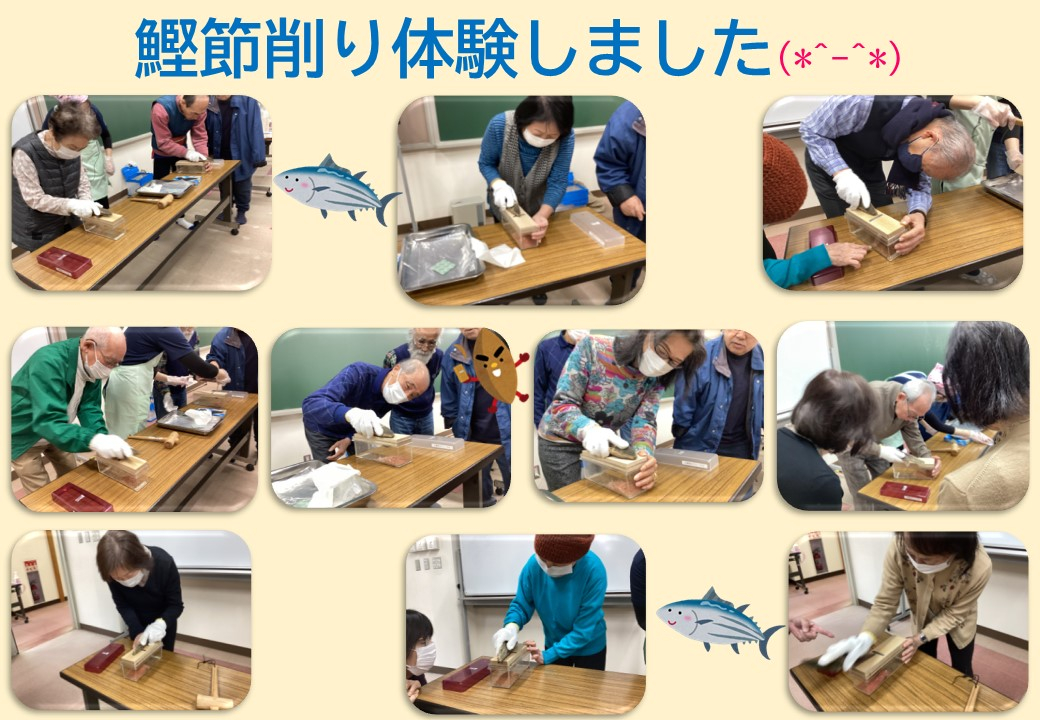 鰹節削り体験しました(*^-^*)